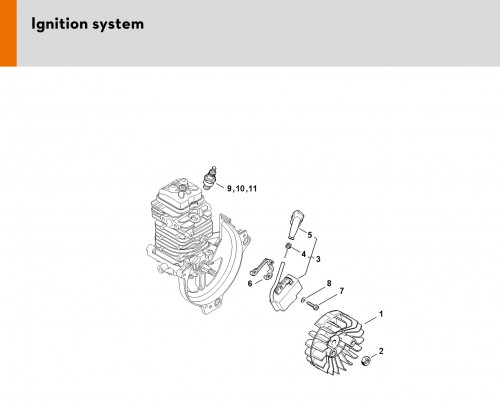 Ignition system

9,10,11

5

4

3

6

8

7

1

2